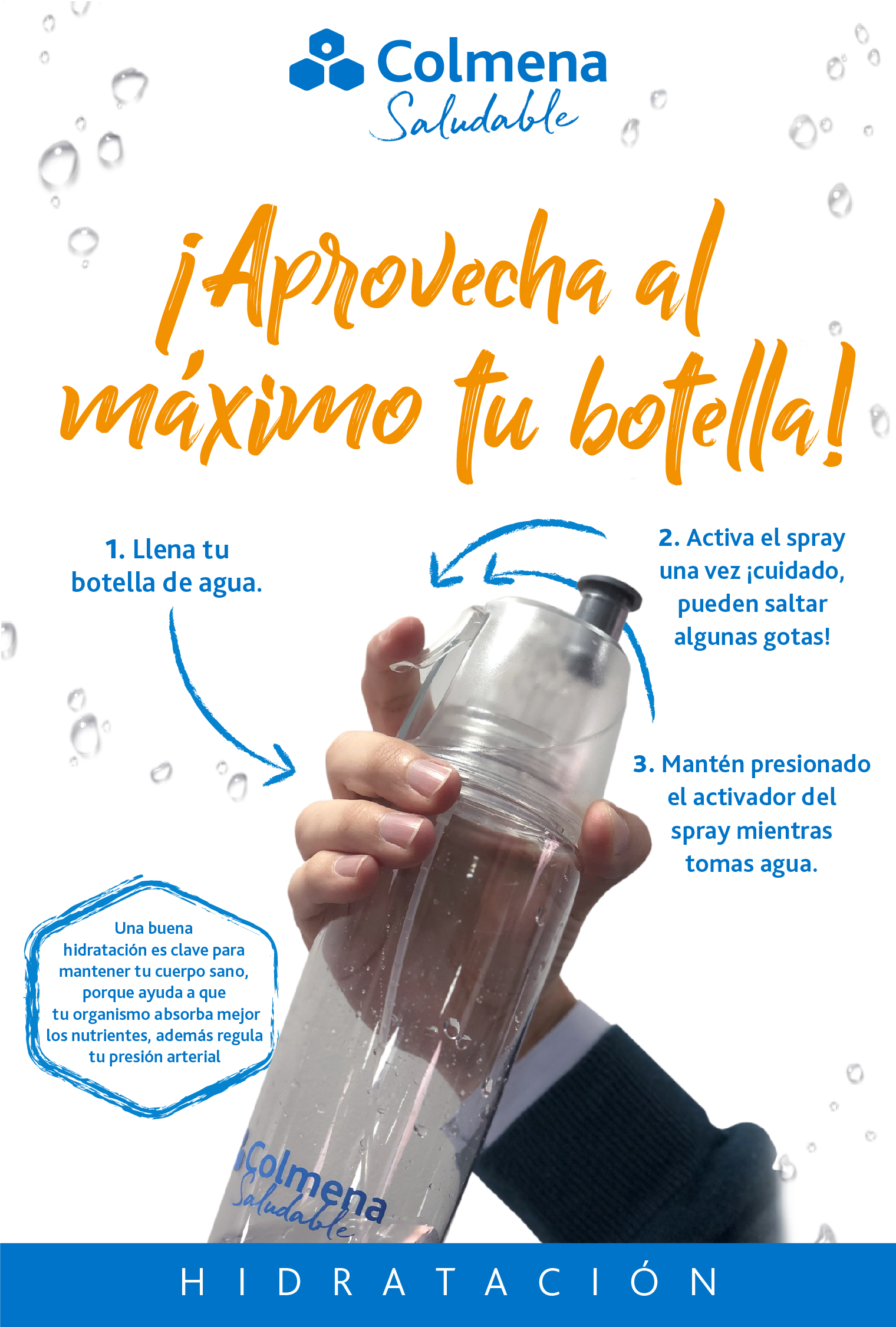 Colmena
Saludable

¡Aprovecha al máximo tu botella!

1. Llena tu botella de agua.

2. Activa el spray una vez ¡cuidado, pueden saltar algunas gotas!

3. Mantén presionado el activador del spray mientras tomas agua.

Una buena hidratación es clave para mantener tu cuerpo sano, porque ayuda a que tu organismo absorba mejor los nutrientes, además regula tu presión arterial

Colmena
Saludable

HIDRATACIÓN